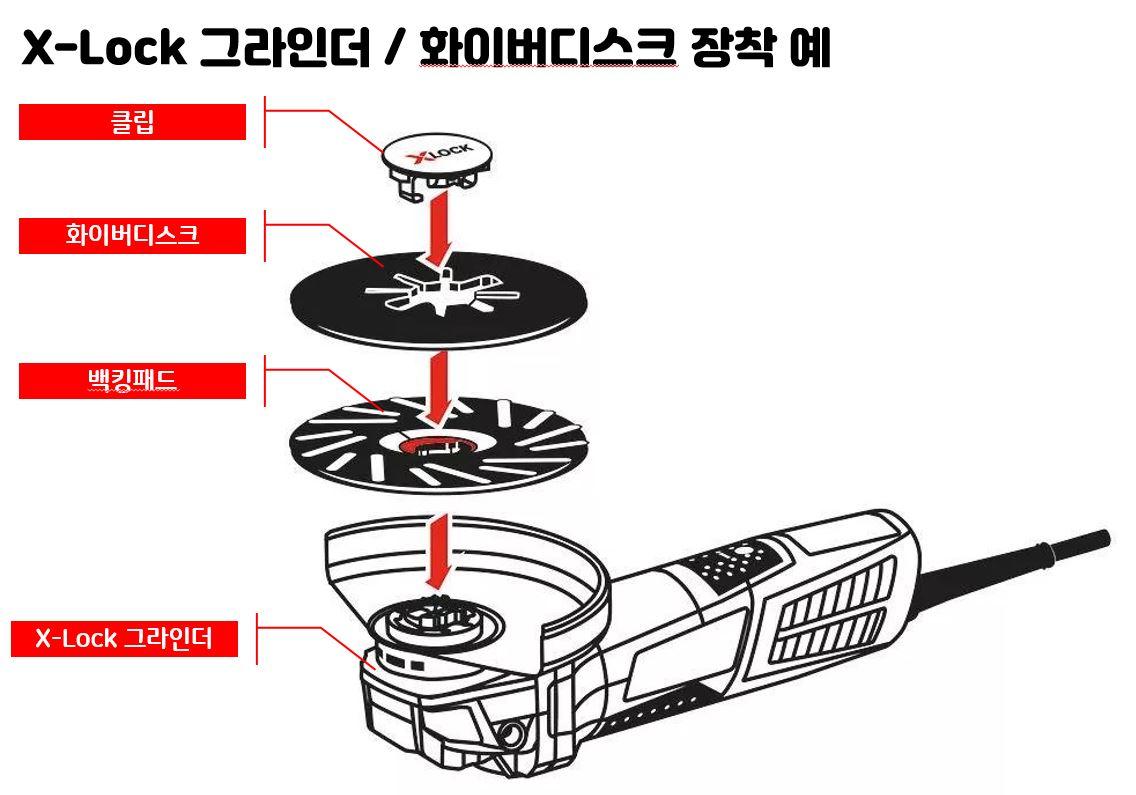 X-Lock 그라인더 / 화이버디스크 장착 예

클립

X LOCK

화이버디스크

백킹패드

X-Lock 그라인더