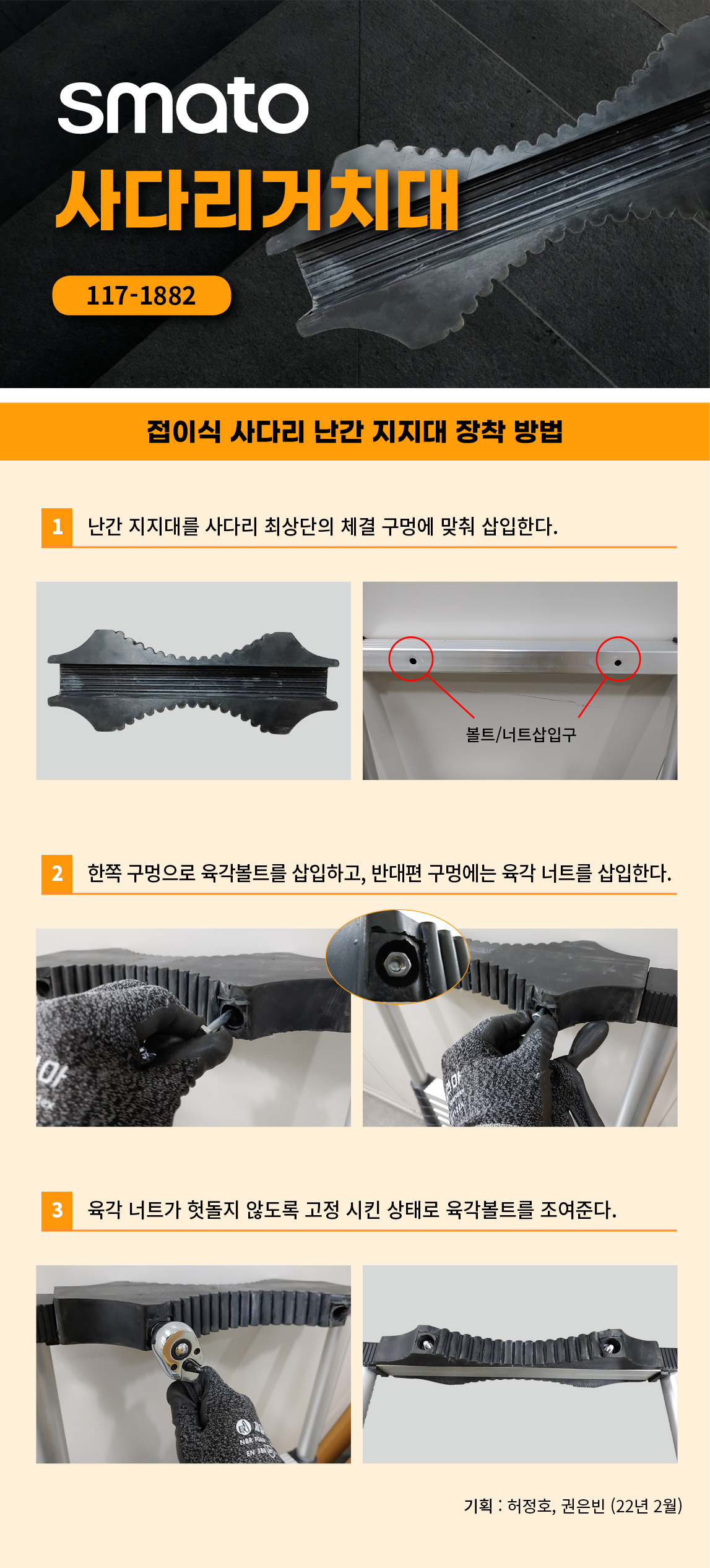 smato
사다리거치대
117-1882

접이식 사다리 난간 지지대 장착 방법

1 난간 지지대를 사다리 최상단의 체결 구멍에 맞춰 삽입한다.

볼트/너트삽입구

2 한쪽 구멍으로 육각볼트를 삽입하고, 반대편 구멍에는 육각 너트를 삽입한다.

3 육각 너트가 헛돌지 않도록 고정 시킨 상태로 육각볼트를 조여준다.

기획 : 허정호, 권은빈 (22년 2월)