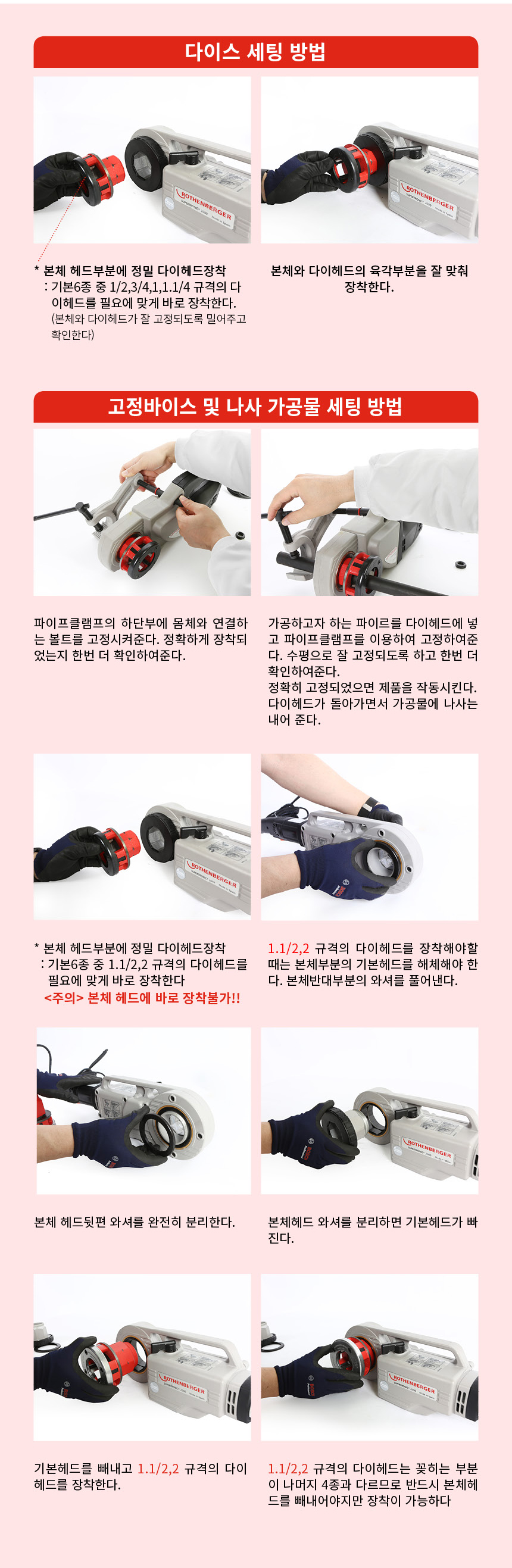 다이스 세팅 방법

ROTHENBERGER

ROTHENBERGER

* 본체 헤드부분에 정밀 다이헤드장착
: 기본6종 중 1/2,3/4,1,1.1/4 규격의 다이헤드를 필요에 맞게 바로 장착한다.
(본체와 다이헤드가 잘 고정되도록 밀어주고 확인한다)

본체와 다이헤드의 육각부분을 잘 맞춰 장착한다.

고정바이스 및 나사 가공물 세팅 방법

파이프클램프의 하단부에 몸체와 연결하는 볼트를 고정시켜준다. 정확하게 장착되었는지 한번 더 확인하여준다.

가공하고자 하는 파이르를 다이헤드에 넣고 파이프클램프를 이용하여 고정하여준다. 수평으로 잘 고정되도록 하고 한번 더 확인하여준다.
정확히 고정되었으면 제품을 작동시킨다. 다이헤드가 돌아가면서 가공물에 나사는 내어 준다.

ROTHENBERGER

* 본체 헤드부분에 정밀 다이헤드장착
: 기본6종 중 1.1/2,2 규격의 다이헤드를 필요에 맞게 바로 장착한다
<주의> 본체 헤드에 바로 장착불가!!

1.1/2,2 규격의 다이헤드를 장착해야할 때는 본체부분의 기본헤드를 해체해야 한다. 본체반대부분의 와셔를 풀어낸다.

ROTHENBERGER

본체 헤드뒷편 와셔를 완전히 분리한다.

본체헤드 와셔를 분리하면 기본헤드가 빠진다.

ROTHENBERGER

ROTHENBERGER

기본헤드를 빼내고 1.1/2,2 규격의 다이헤드를 장착한다.

1.1/2,2 규격의 다이헤드는 꽂히는 부분이 나머지 4종과 다르므로 반드시 본체헤드를 빼내어야지만 장착이 가능하다