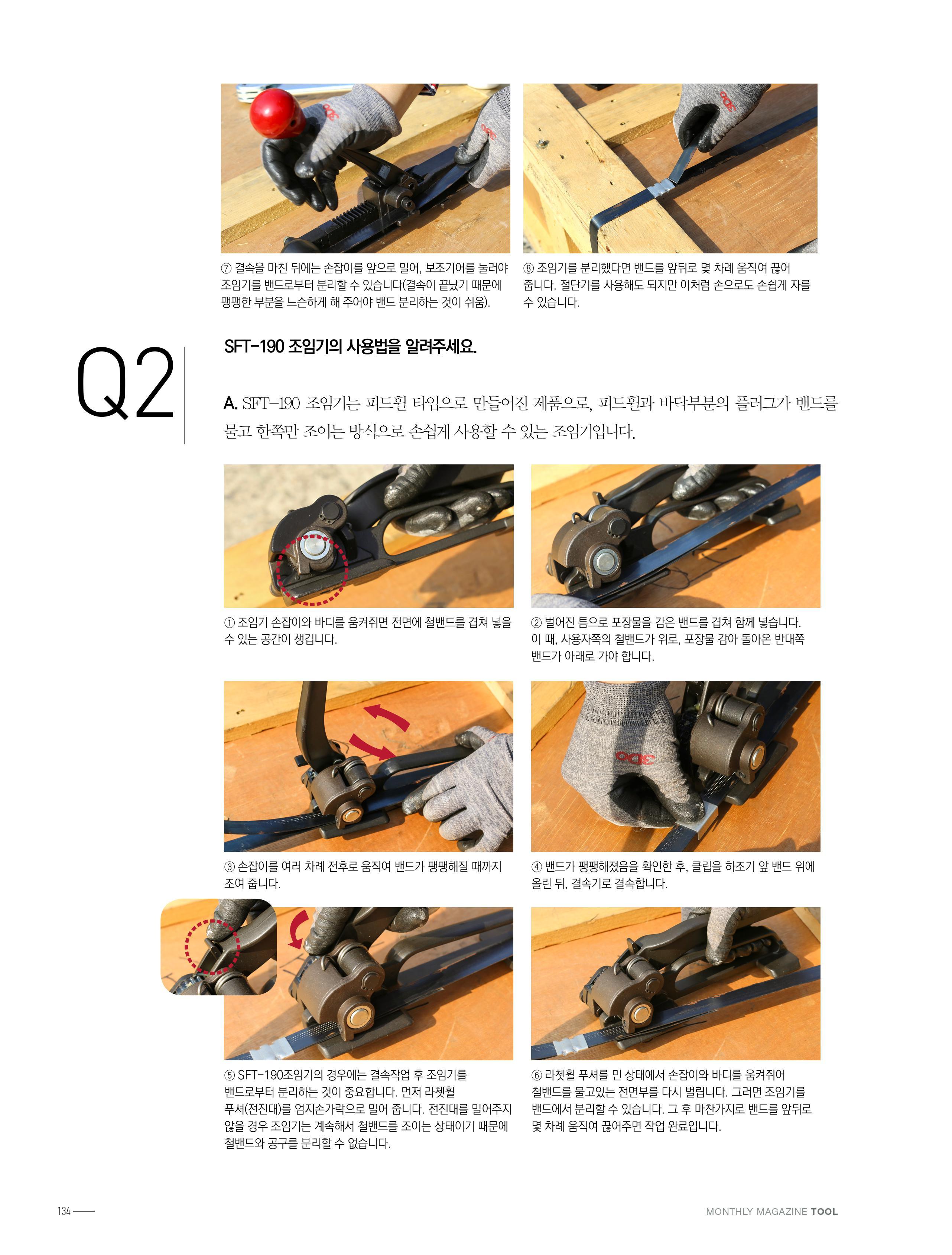 ⑦ 결속을 마친 뒤에는 손잡이를 앞으로 밀어, 보조기어를 눌러야 조임기를 밴드로부터 분리할 수 있습니다(결속이 끝났기 때문에 팽팽한 부분을 느슨하게 해 주어야 밴드 분리하는 것이 쉬움).

⑧ 조임기를 분리했다면 밴드를 앞뒤로 몇 차례 움직여 끊어 줍니다. 절단기를 사용해도 되지만 이처럼 손으로도 손쉽게 자를 수 있습니다.

Q2

SFT-190 조임기의 사용법을 알려주세요.

A. SFT-190 조임기는 피드휠 타입으로 만들어진 제품으로, 피드휠과 바닥부분의 플러그가 밴드를 물고 한쪽만 조이는 방식으로 손쉽게 사용할 수 있는 조임기입니다.

① 조임기 손잡이와 바디를 움켜쥐면 전면에 철밴드를 겹쳐 넣을 수 있는 공간이 생깁니다.

② 벌어진 틈으로 포장물을 감은 밴드를 겹쳐 함께 넣습니다. 이 때, 사용자쪽의 철밴드가 위로, 포장물 감아 돌아온 반대쪽 밴드가 아래로 가야 합니다.

③ 손잡이를 여러 차례 전후로 움직여 밴드가 팽팽해질 때까지 조여 줍니다.

④ 밴드가 팽팽해졌음을 확인한 후, 클립을 하조기 앞 밴드 위에 올린 뒤, 결속기로 결속합니다.

⑤ SFT-190조임기의 경우에는 결속작업 후 조임기를 밴드로부터 분리하는 것이 중요합니다. 먼저 라쳇휠 푸셔(전진대)를 엄지손가락으로 밀어 줍니다. 전진대를 밀어주지 않을 경우 조임기는 계속해서 철밴드를 조이는 상태이기 때문에 철밴드와 공구를 분리할 수 없습니다.

⑥ 라쳇휠 푸셔를 민 상태에서 손잡이와 바디를 움켜쥐어 철밴드를 물고있는 전면부를 다시 벌립니다. 그러면 조임기를 밴드에서 분리할 수 있습니다. 그 후 마찬가지로 밴드를 앞뒤로 몇 차례 움직여 끊어주면 작업 완료입니다.

134

MONTHLY MAGAZINE TOOL