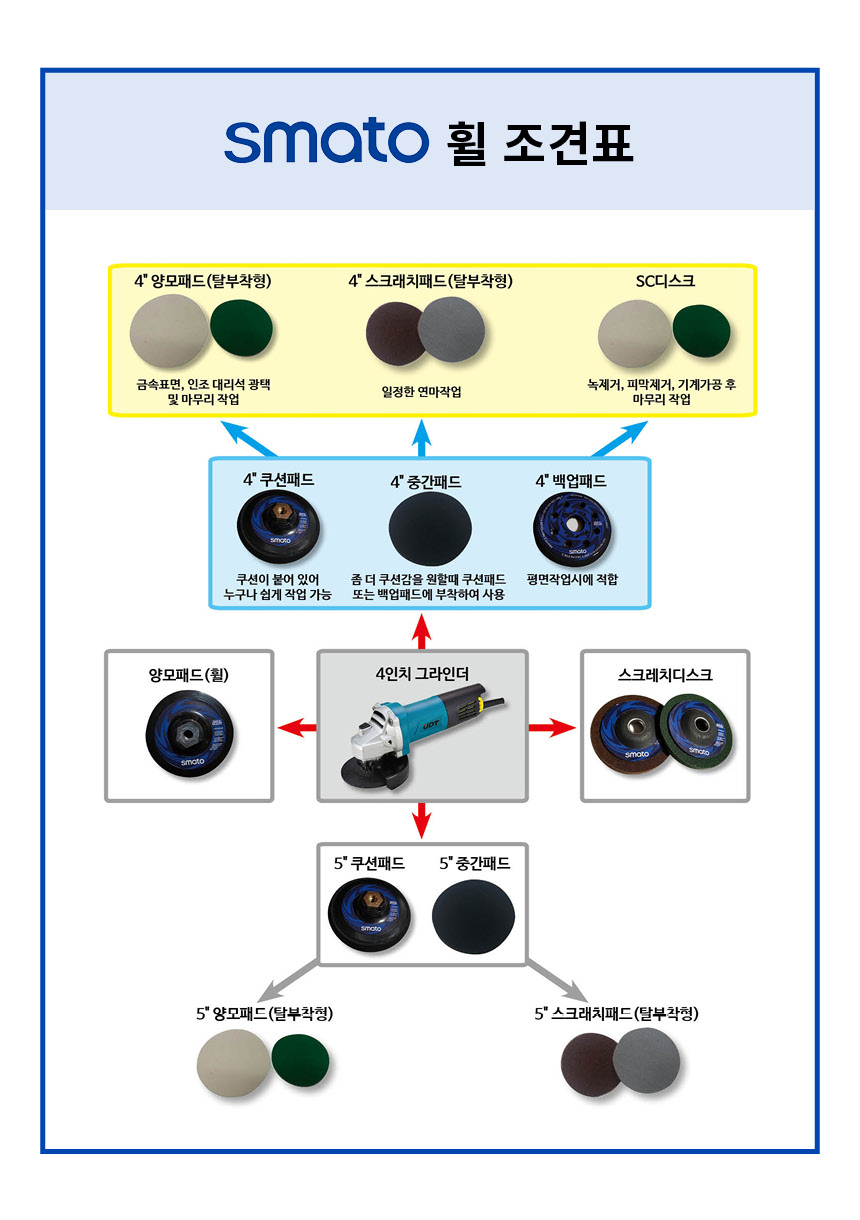 smato 휠 조견표

4" 양모패드(탈부착형)

금속표면, 인조 대리석 광택 및 마무리 작업

4" 스크래치패드(탈부착형)

일정한 연마작업

SC디스크

녹제거, 피막제거, 기계가공 후 마무리 작업

4" 쿠션패드

smato

쿠션이 붙어 있어 누구나 쉽게 작업 가능

4" 중간패드

좀 더 쿠션감을 원할때 쿠션패드 또는 백업패드에 부착하여 사용

4" 백업패드

smato

평면작업시에 적합

양모패드(휠)

smato

4인치 그라인더

UDT

스크레치디스크

smato

smato

5" 쿠션패드

smato

5" 중간패드

5" 양모패드(탈부착형)

5" 스크래치패드(탈부착형)