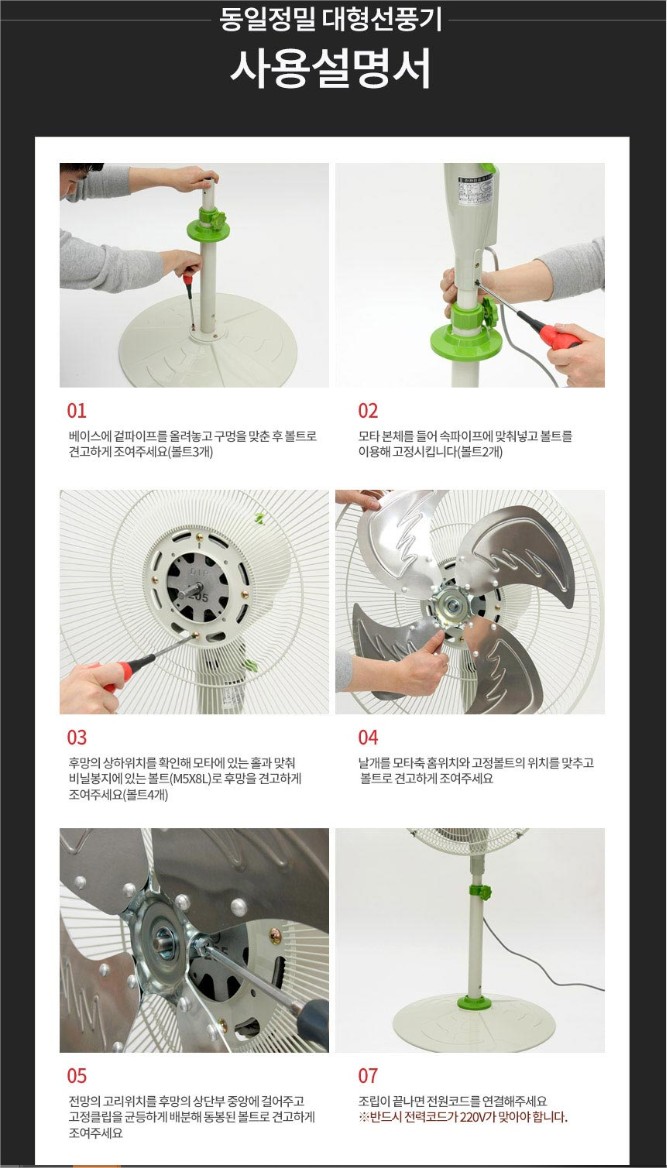 동일정밀 대형선풍기
사용설명서

01
베이스에 겉파이프를 올려놓고 구멍을 맞춘 후 볼트로 견고하게 조여주세요(볼트3개)

02
모타 본체를 들어 속파이프에 맞춰넣고 볼트를 이용해 고정시킵니다(볼트2개)

03
후망의 상하위치를 확인해 모타에 있는 홀과 맞춰 비닐봉지에 있는 볼트(M5X8L)로 후망을 견고하게 조여주세요(볼트4개)

04
날개를 모타축 홈위치와 고정볼트의 위치를 맞추고 볼트로 견고하게 조여주세요

05
전망의 고리위치를 후망의 상단부 중앙에 걸어주고 고정클립을 균등하게 배분해 동봉된 볼트로 견고하게 조여주세요

07
조립이 끝나면 전원코드를 연결해주세요
※반드시 전력코드가 220V가 맞아야 합니다.