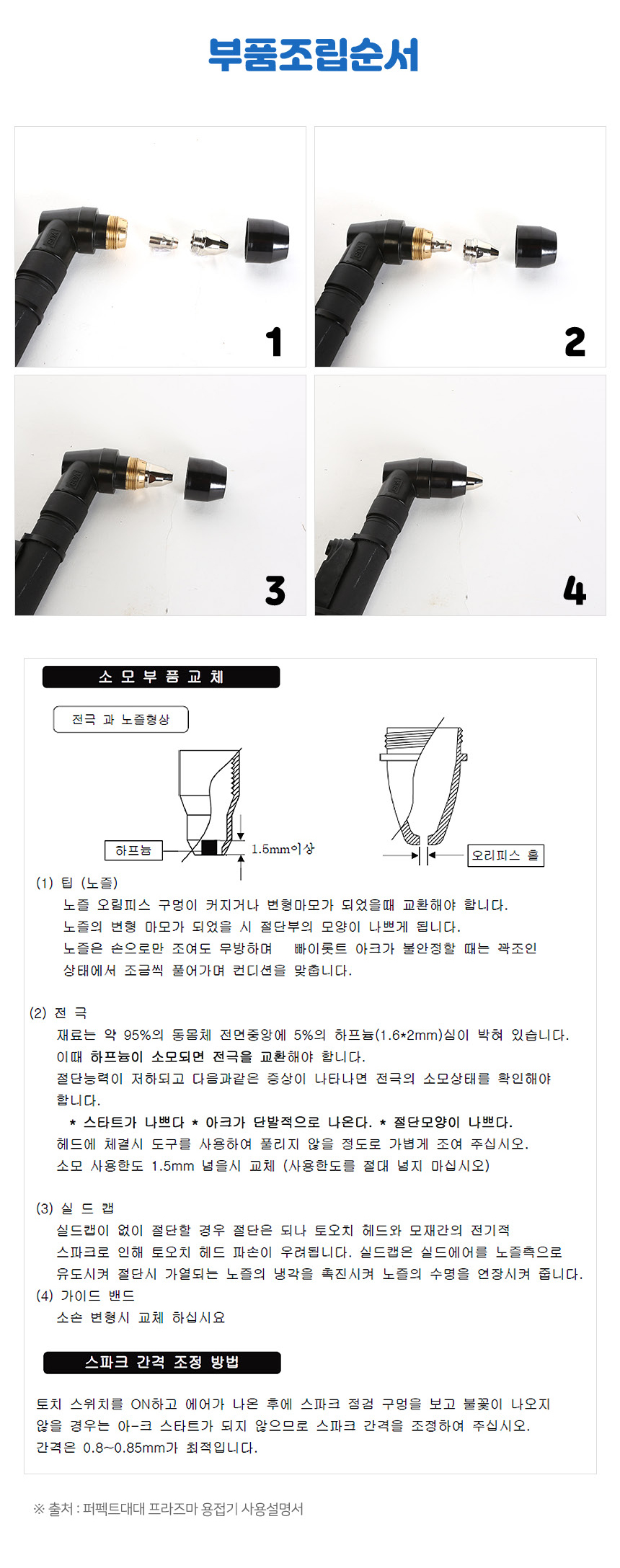 부품조립순서

1

2

3

4

소 모 부 품 교 체

전극 과 노즐형상

하프늄

1.5mm이상

오리피스 홀

(1) 팁 (노즐)
노즐 오림피스 구멍이 커지거나 변형마모가 되었을때 교환해야 합니다.
노즐의 변형 마모가 되었을 시 절단부의 모양이 나쁘게 됩니다.
노즐은 손으로만 조여도 무방하며 빠이롯트 아크가 불안정할 때는 꽉조인 상태에서 조금씩 풀어가며 컨디션을 맞춥니다.

(2) 전 극
재료는 약 95%의 동몸체 전면중앙에 5%의 하프늄(1.6*2mm)심이 박혀 있습니다.
이때 하프늄이 소모되면 전극을 교환해야 합니다.
절단능력이 저하되고 다음과같은 증상이 나타나면 전극의 소모상태를 확인해야 합니다.
* 스타트가 나쁘다 * 아크가 단발적으로 나온다. * 절단모양이 나쁘다.
헤드에 체결시 도구를 사용하여 풀리지 않을 정도로 가볍게 조여 주십시오.
소모 사용한도 1.5mm 넘을시 교체 (사용한도를 절대 넘지 마십시오)

(3) 실 드 캡
실드캡이 없이 절단할 경우 절단은 되나 토오치 헤드와 모재간의 전기적 스파크로 인해 토오치 헤드 파손이 우려됩니다. 실드캡은 실드에어를 노즐측으로 유도시켜 절단시 가열되는 노즐의 냉각을 촉진시켜 노즐의 수명을 연장시켜 줍니다.
(4) 가이드 밴드
소손 변형시 교체 하십시요

스파크 간격 조정 방법

토치 스위치를 ON하고 에어가 나온 후에 스파크 점검 구멍을 보고 불꽃이 나오지 않을 경우는 아-크 스타트가 되지 않으므로 스파크 간격을 조정하여 주십시오.
간격은 0.8~0.85mm가 최적입니다.

※ 출처 : 퍼펙트대대 프라즈마 용접기 사용설명서