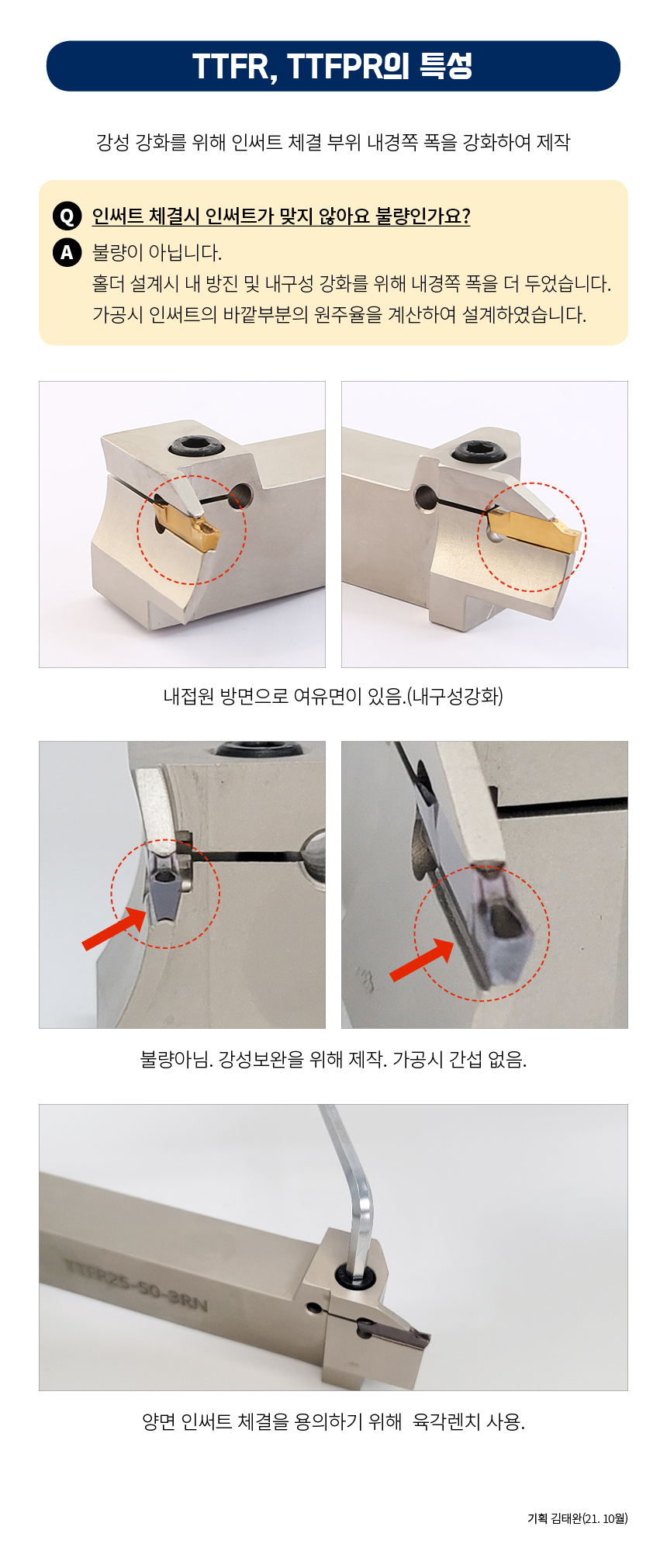 TTFR, TTFPR의 특성

강성 강화를 위해 인써트 체결 부위 내경쪽 폭을 강화하여 제작

Q 인써트 체결시 인써트가 맞지 않아요 불량인가요?

A 불량이 아닙니다.
홀더 설계시 내 방진 및 내구성 강화를 위해 내경쪽 폭을 더 두었습니다.
가공시 인써트의 바깥부분의 원주율을 계산하여 설계하였습니다.

내접원 방면으로 여유면이 있음.(내구성강화)

불량아님. 강성보완을 위해 제작. 가공시 간섭 없음.

TTFR25-50-3RN

양면 인써트 체결을 용의하기 위해 육각렌치 사용.

기획 김태완(21. 10월)